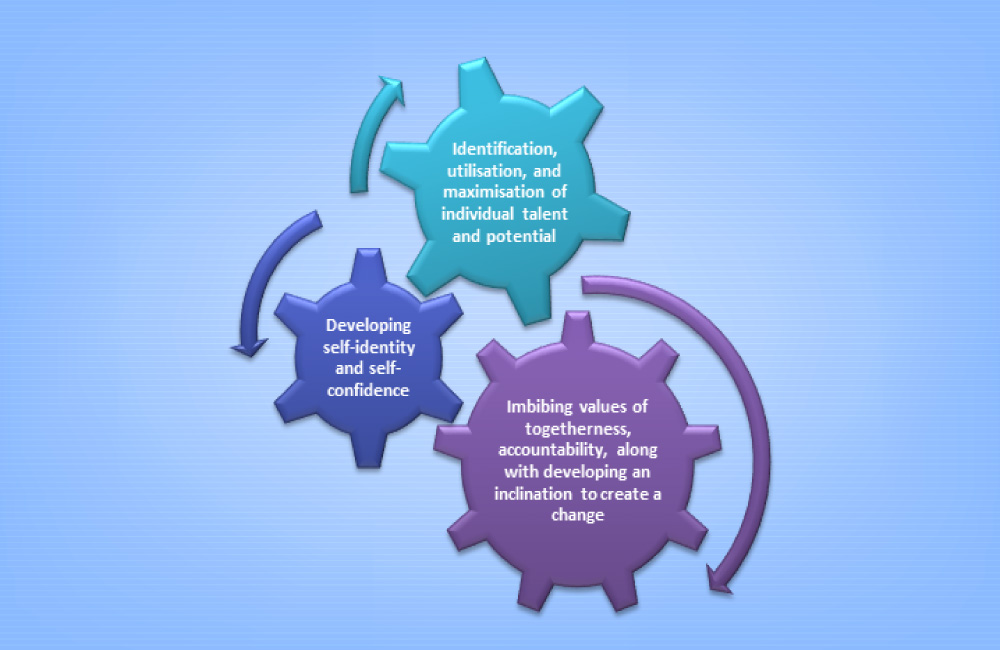 Identification, utilisation, and maximisation of individual talent and potential

Developing self-identity and self-confidence

Imbibing values of togetherness, accountability, along with developing an inclination to create a change